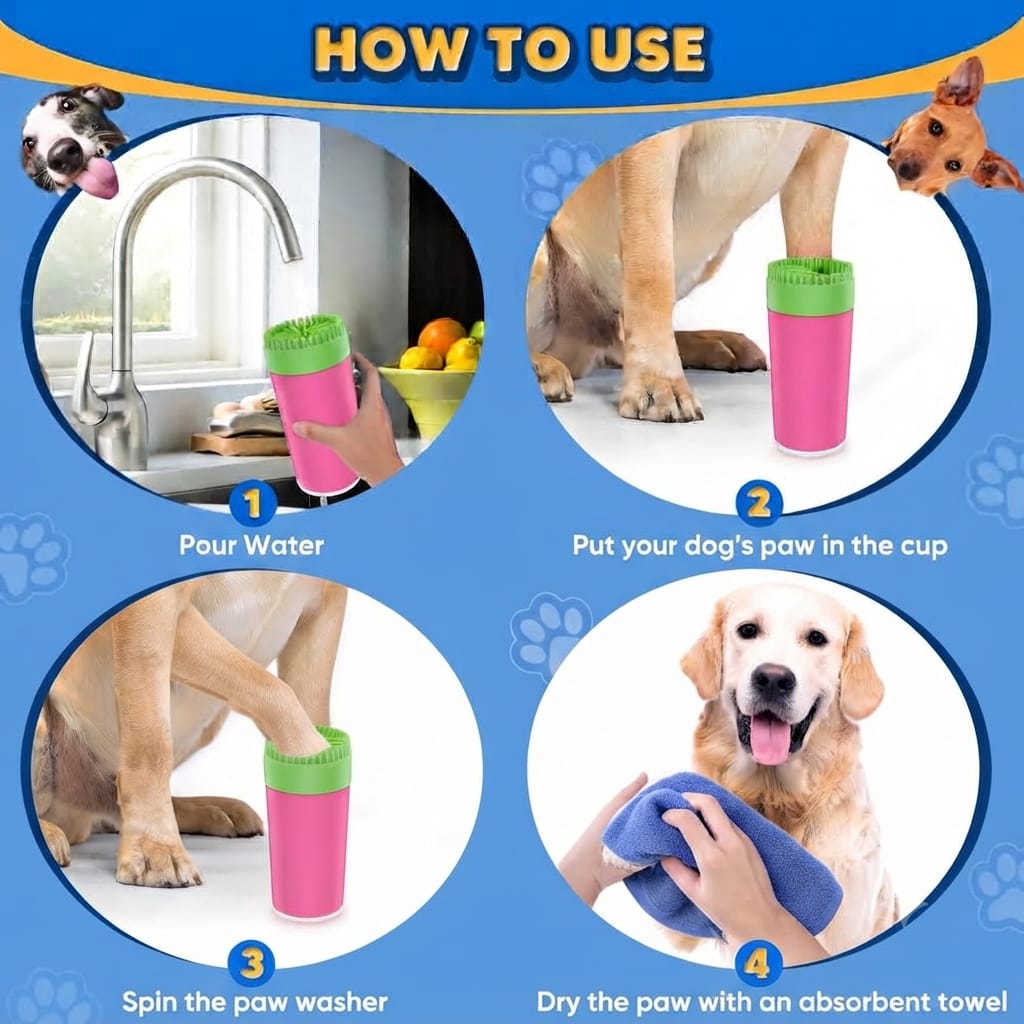 HOW TO USE

1
Pour Water

2
Put your dog's paw in the cup

3
Spin the paw washer

4
Dry the paw with an absorbent towel